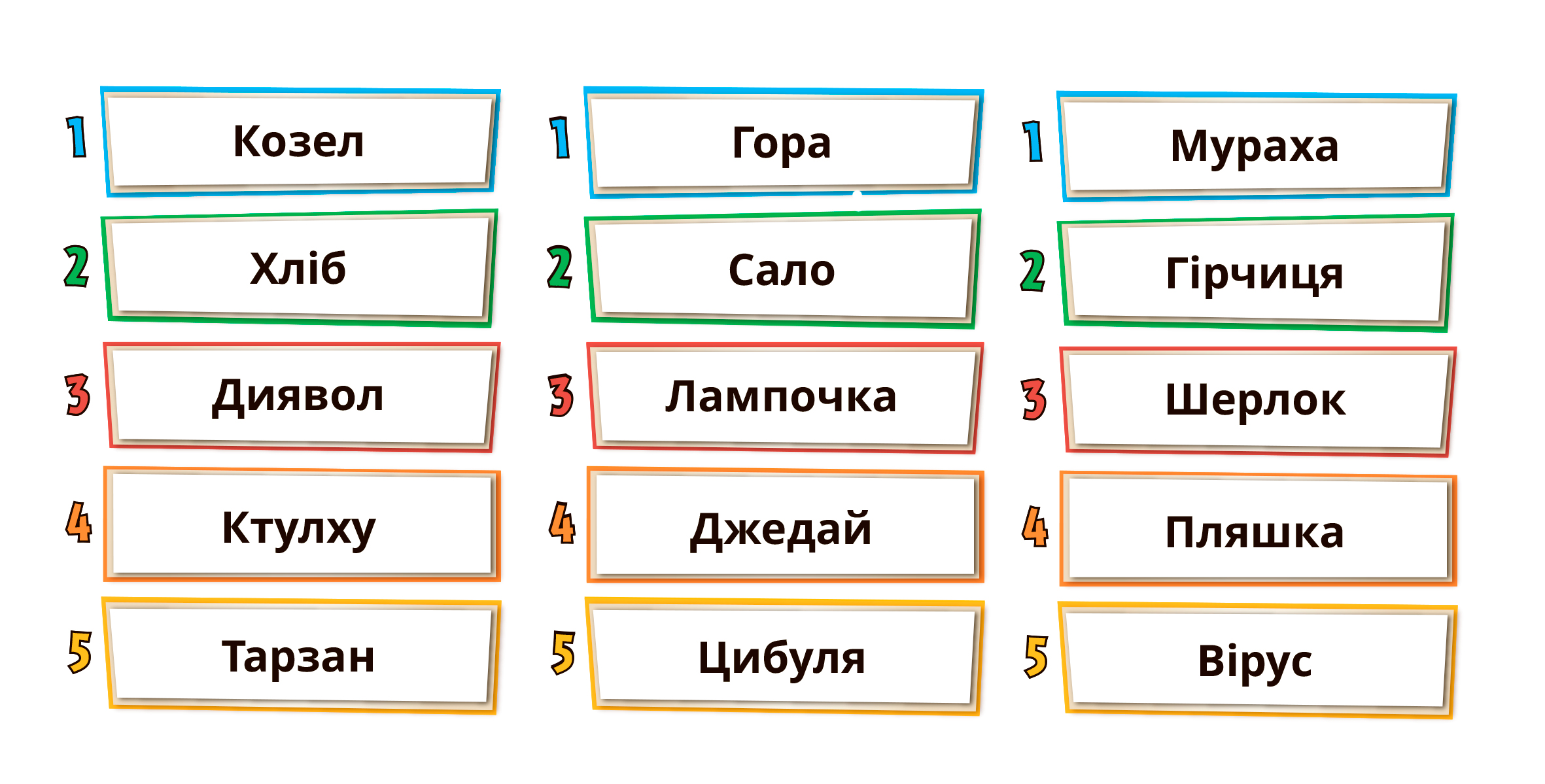 1 Козел
2 Хліб
3 Диявол
4 Ктулху
5 Тарзан

1 Гора
2 Сало
3 Лампочка
4 Джедай
5 Цибуля

1 Мураха
2 Гірчиця
3 Шерлок
4 Пляшка
5 Вірус